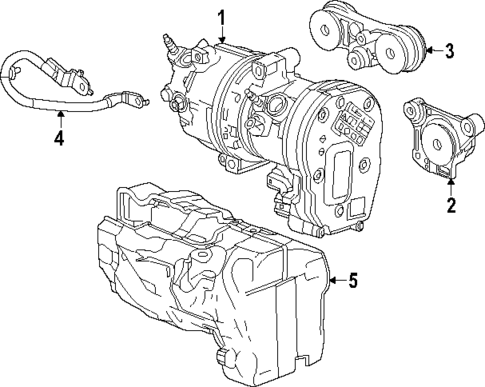 1
3
4
2
5