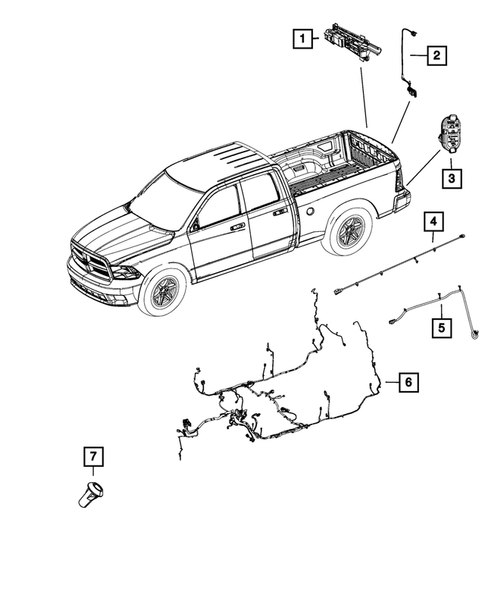 1
2
3
4
5
6
7