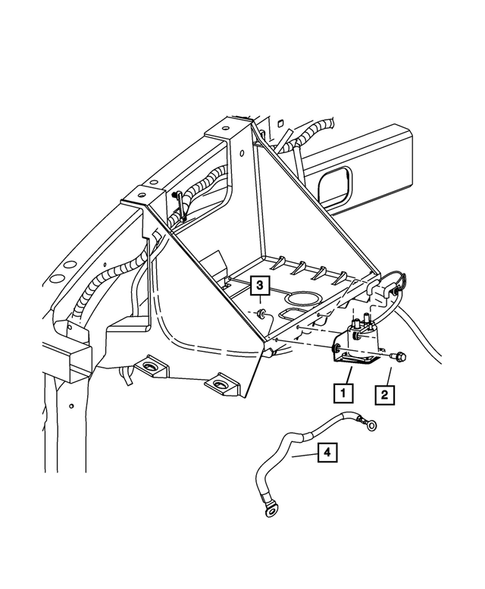 3
1
2
4