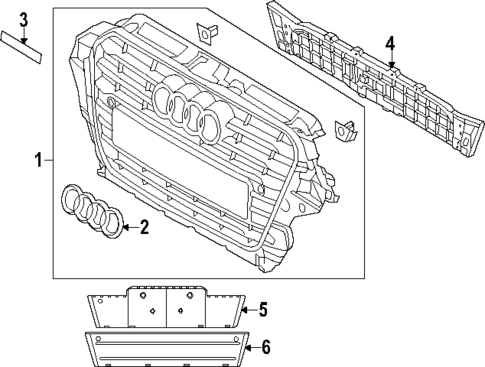 3
4
1
2
5
6