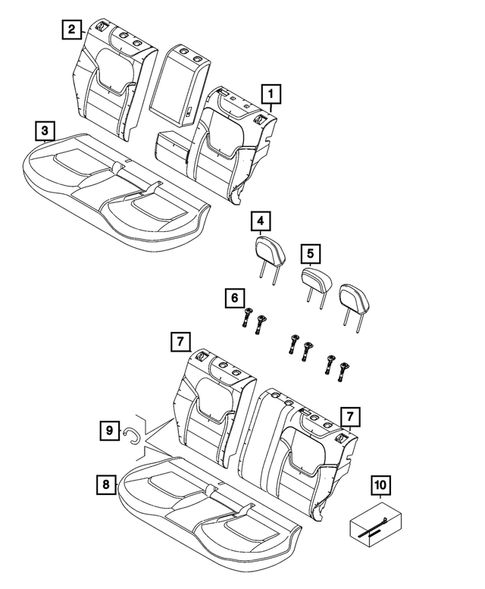 2
1
3
4
5
6
7
7
9
8
10