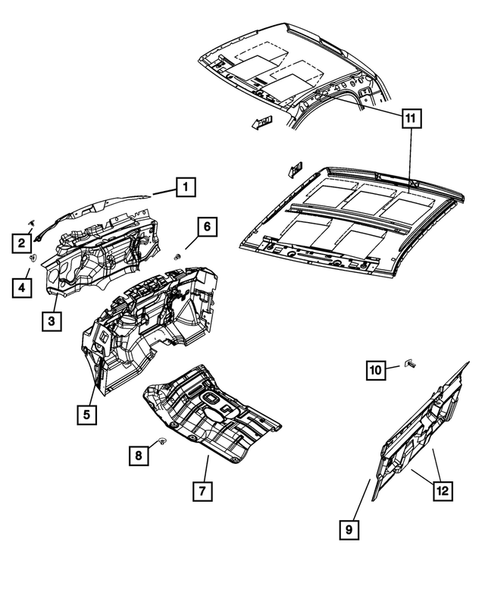 11
1
2
6
4
3
5
10
8
7
12
9