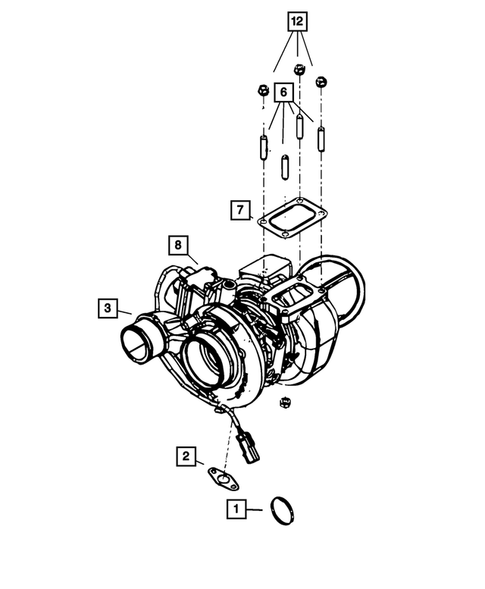 12
6
7
8
3
2
1