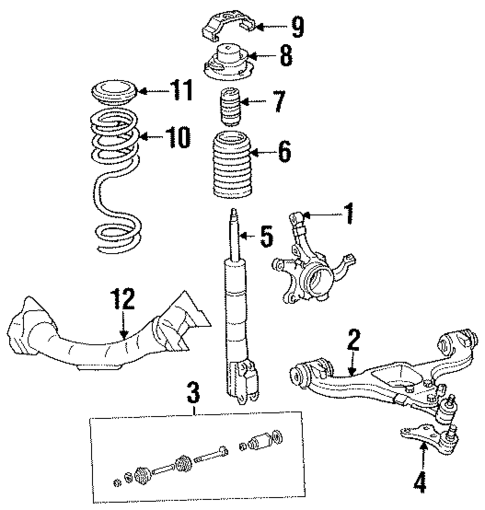 9
8
11
7
10
6
1
5
12
2
3
4