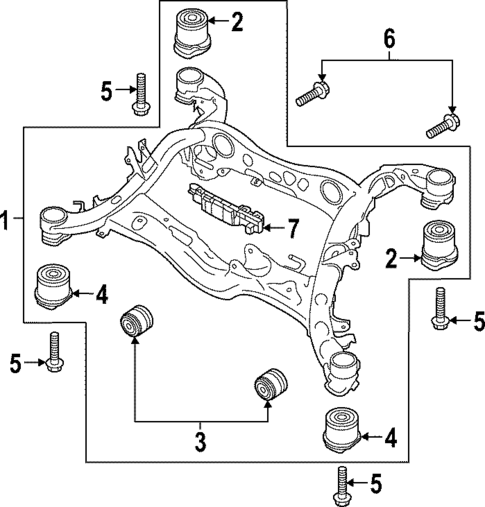 2
6
5
1
7
2
4
5
5
3
4
5