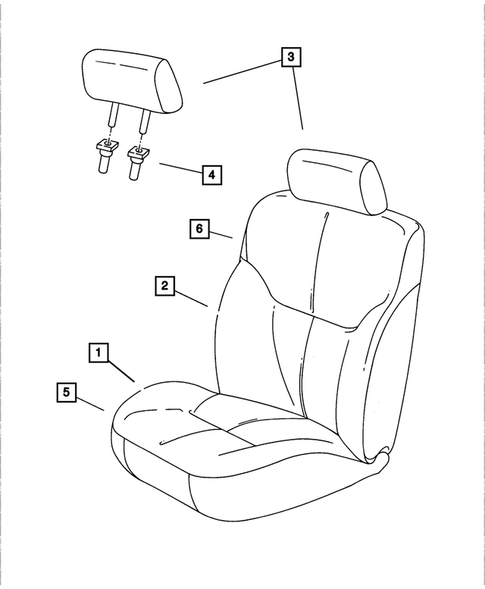 3
4
6
2
1
5