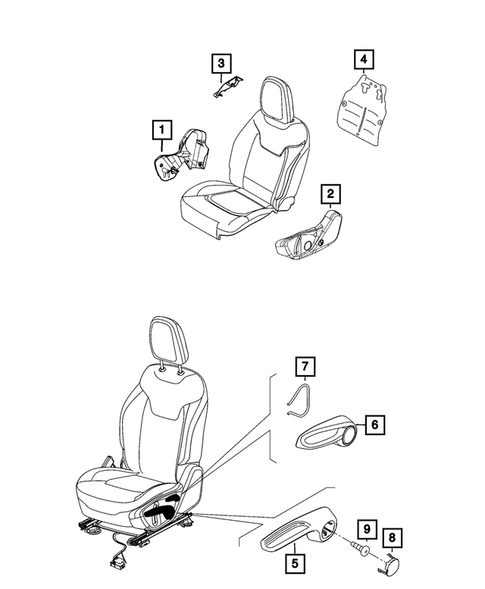 3
4
1
2
7
6
9
8
5