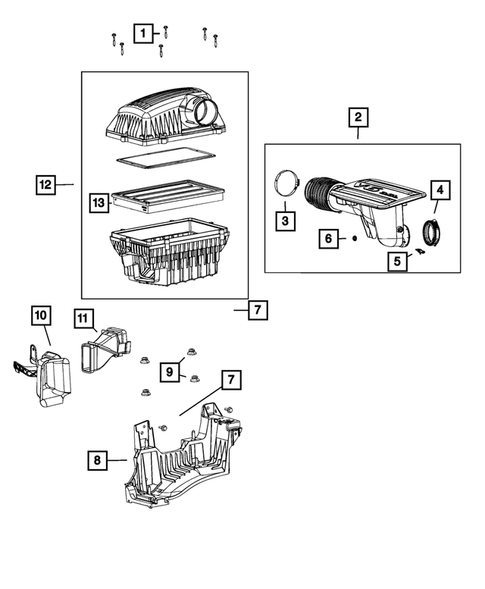 1
2
12
13
3
4
6
5
7
10
11
9
7
8