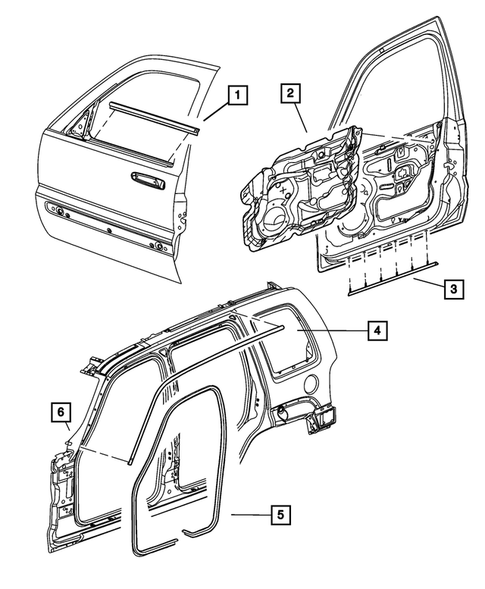 1
2
3
4
6
5