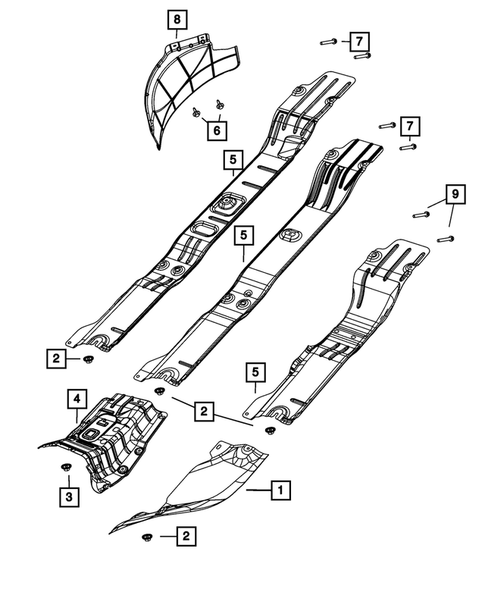 8
7
6
7
5
9
5
2
5
4
2
3
1
2