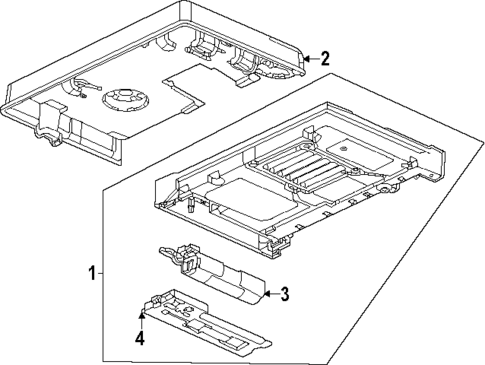 2
1
3
4