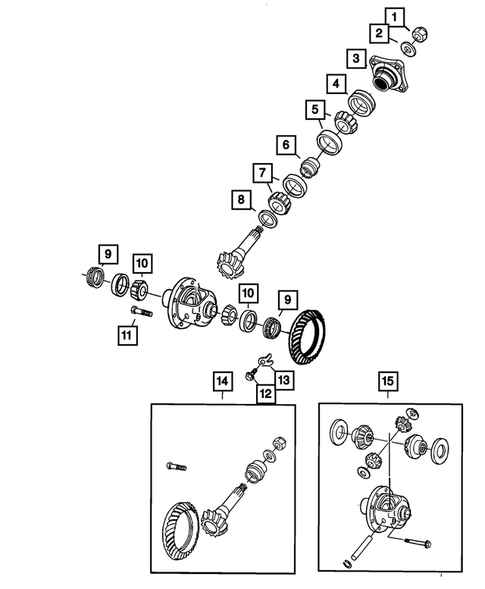 1
2
3
4
5
6
7
8
9
10
10
9
11
13
12
14
15