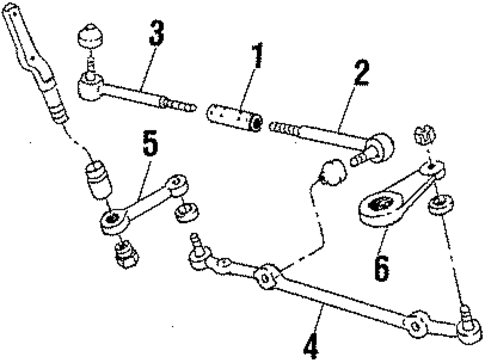 3
1
2
5
6
4