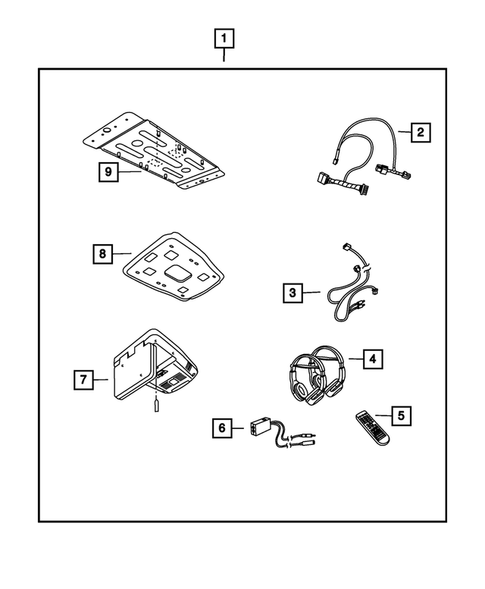 1
9
2
8
3
7
4
6
5