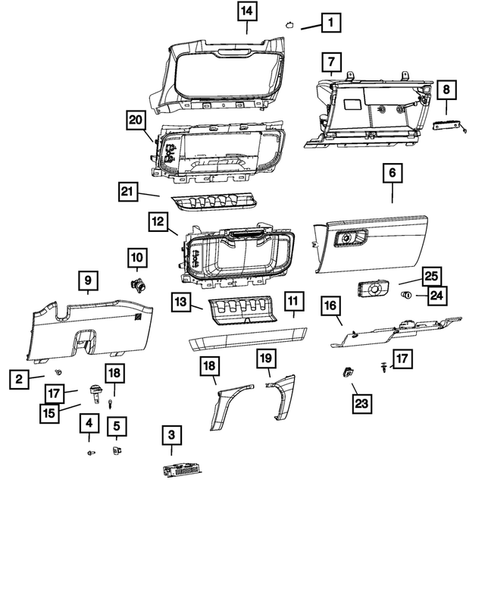 14
1
7
8
20
6
21
12
10
9
25
24
13
11
16
2
18
19
17
17
15
23
4
5
3