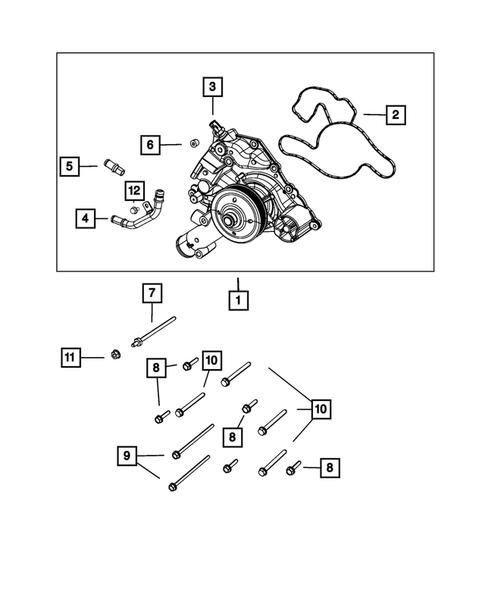 3
2
6
5
12
4
1
7
11
8
10
10
8
9
8