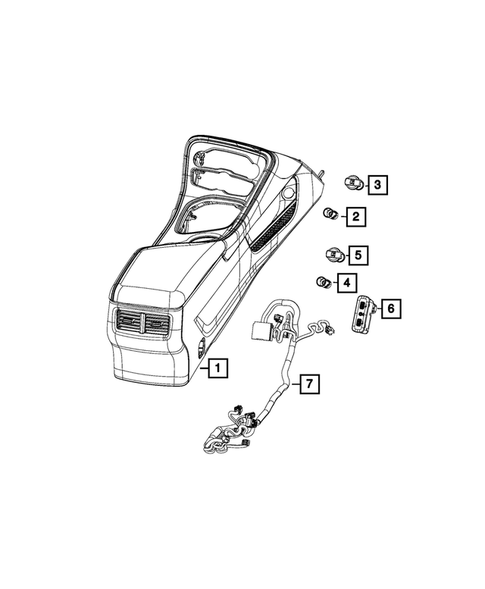 3
2
5
4
6
1
7