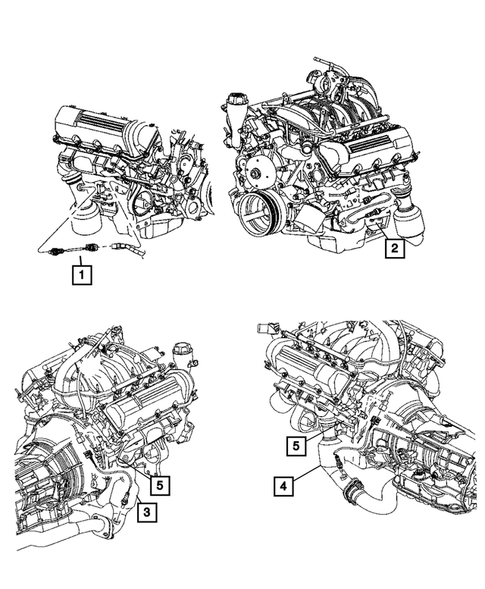 1
2
5
3
5
4