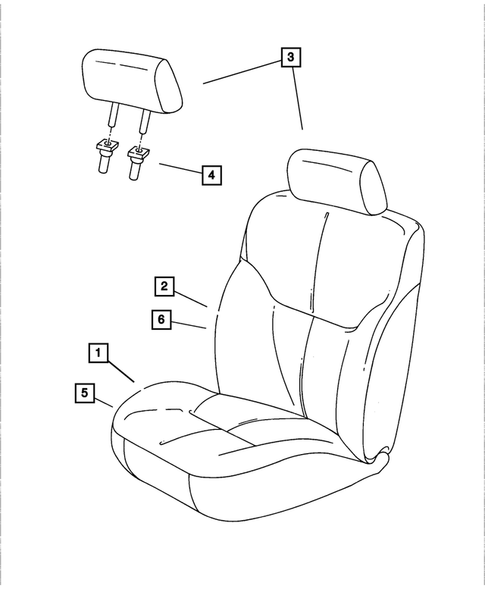 3
4
2
6
1
5