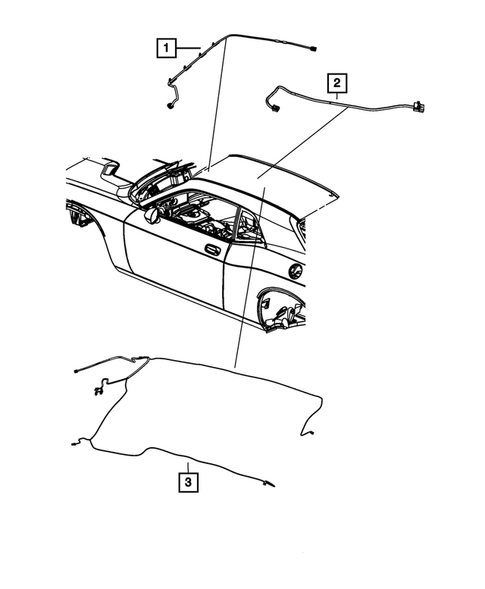 1
2
3