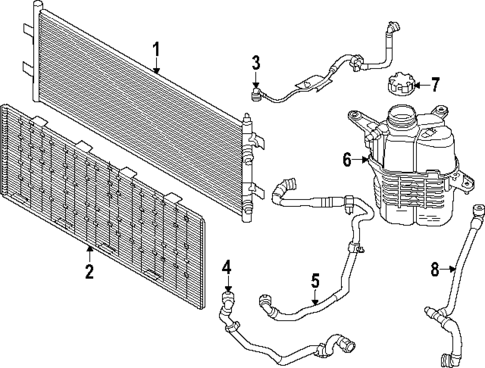 1
3
7
6
2
4
5
8