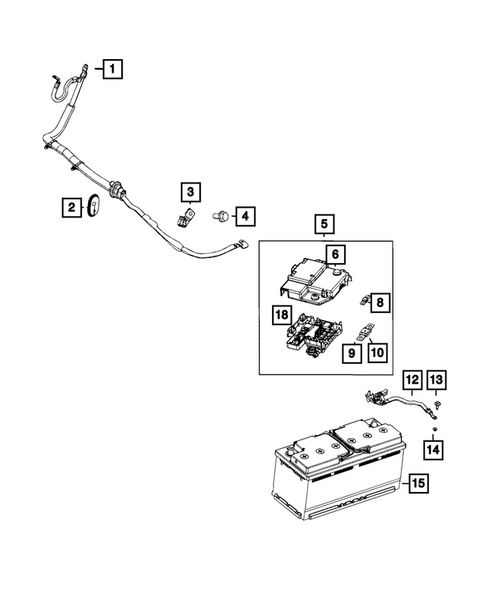 1
2
3
4
5
6
8
18
9
10
12
13
14
15