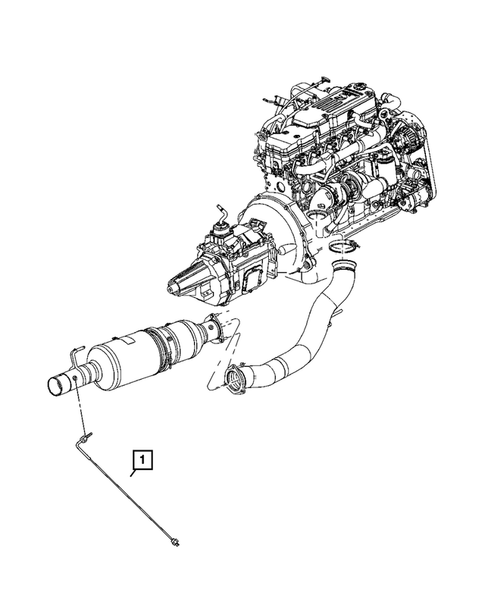 1