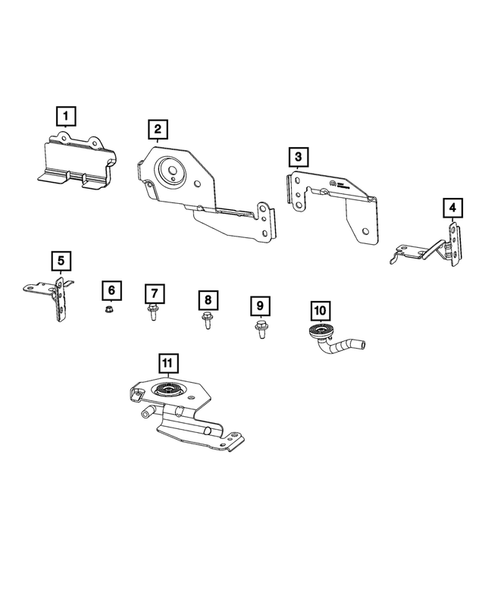 1
2
3
4
5
6
7
8
9
10
11