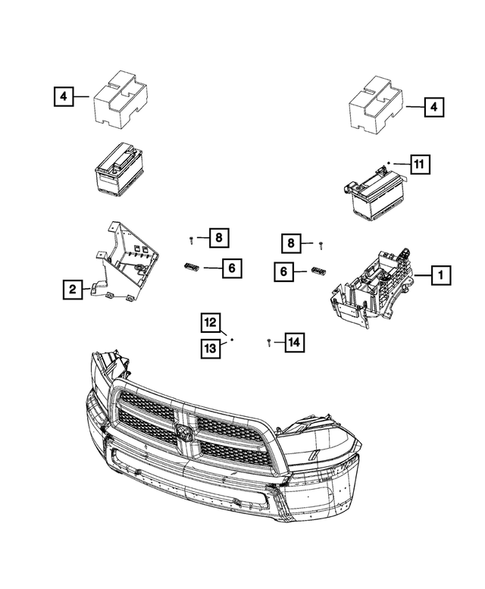 4
4
11
8
8
6
6
1
2
12
13
14