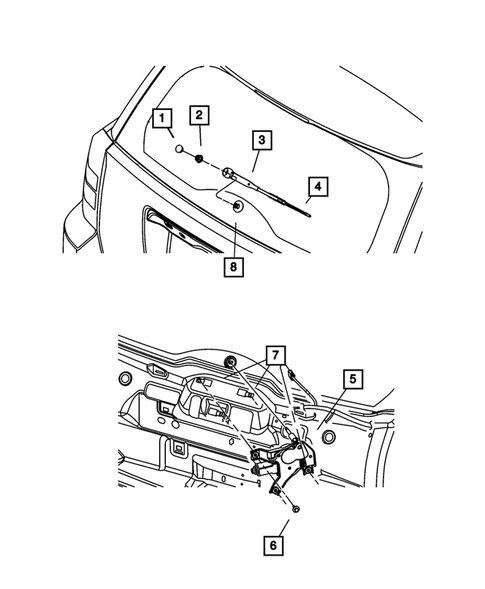 1
2
3
4
8
7
5
6