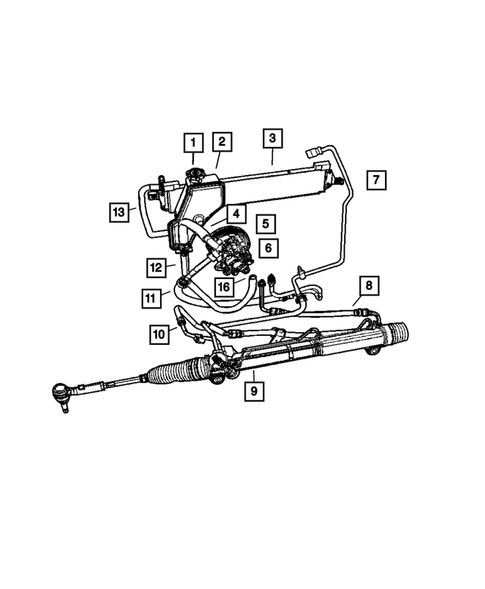 1
2
3
7
13
4
5
6
12
16
11
8
10
9