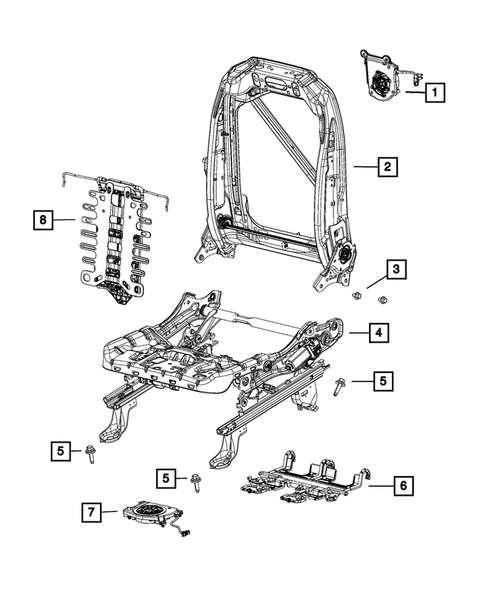 1
2
8
3
4
5
5
5
6
7