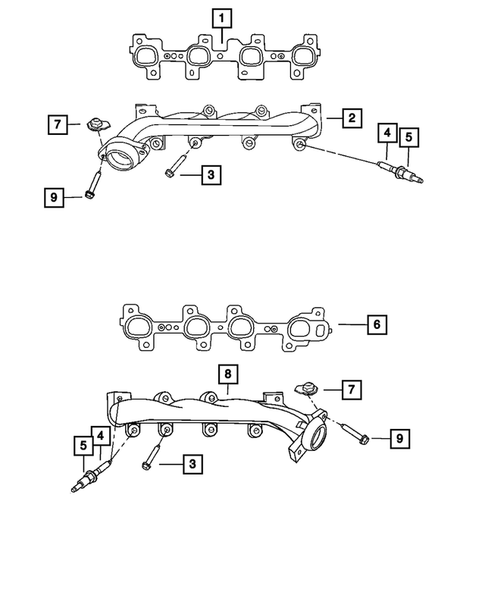 1
7
2
4
5
3
9
6
8
7
5
4
9
3