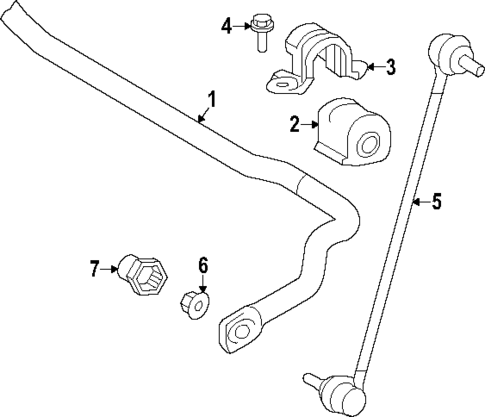 4
3
1
2
5
7
6