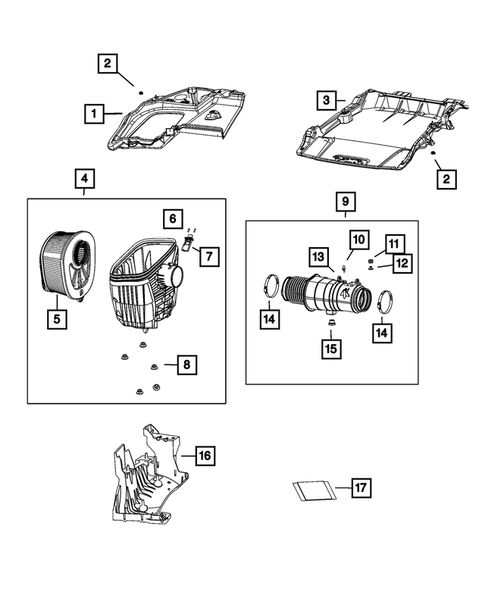 2
1
3
2
4
6
7
5
8
9
10
11
12
13
14
14
15
16
17