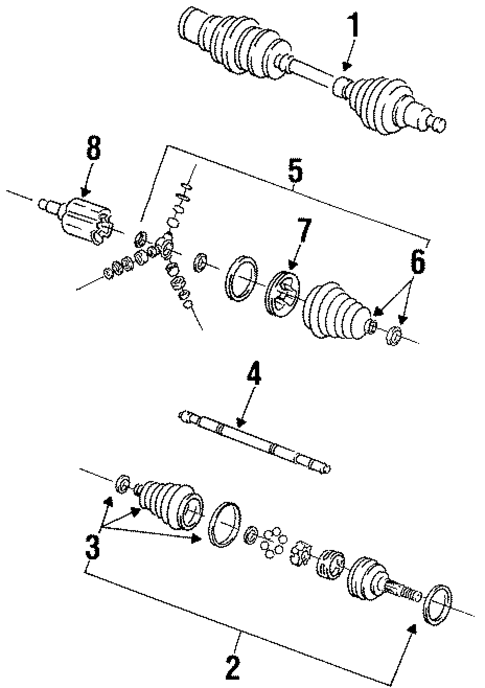 1
8
5
7
6
4
3
2