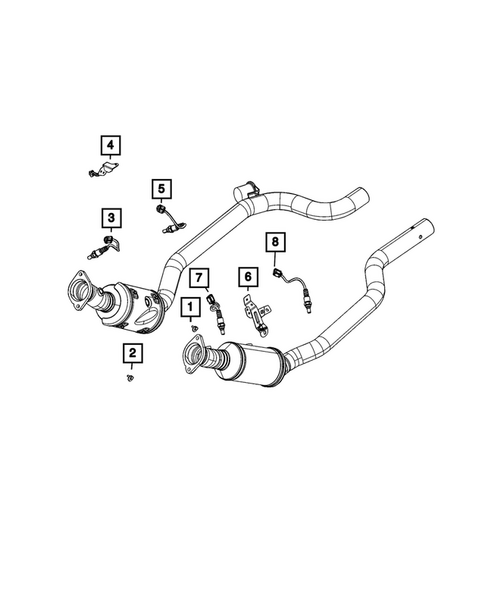 4
5
3
8
7
6
1
2