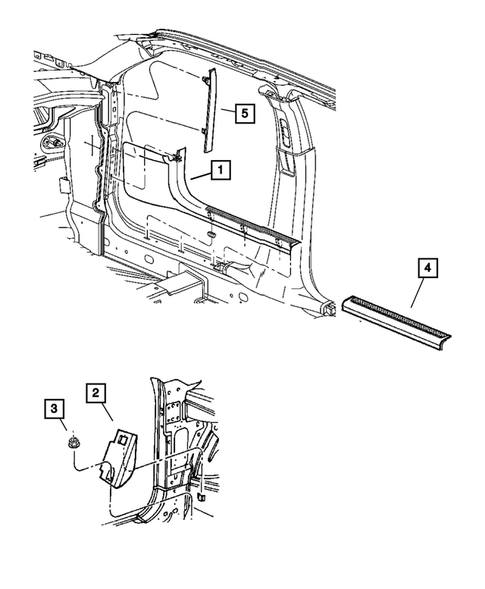 5
1
4
2
3