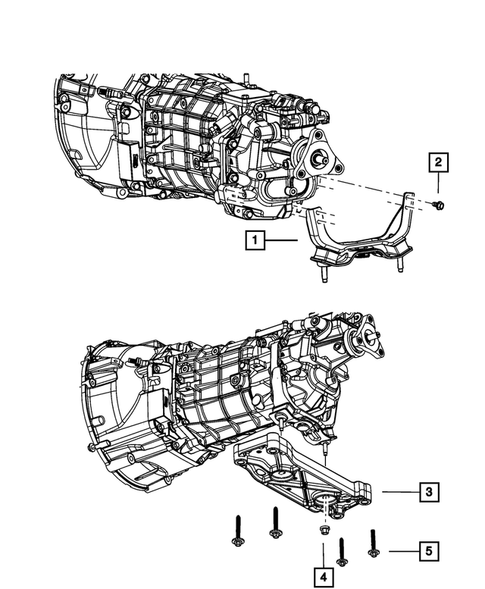 2
1
3
5
4