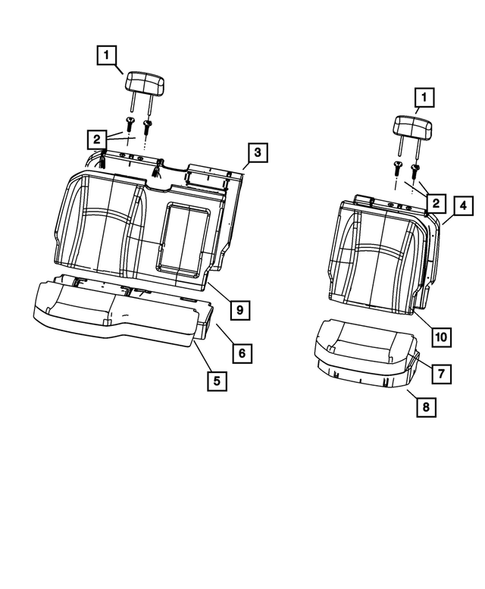 1
2
3
9
6
5
1
2
4
10
7
8