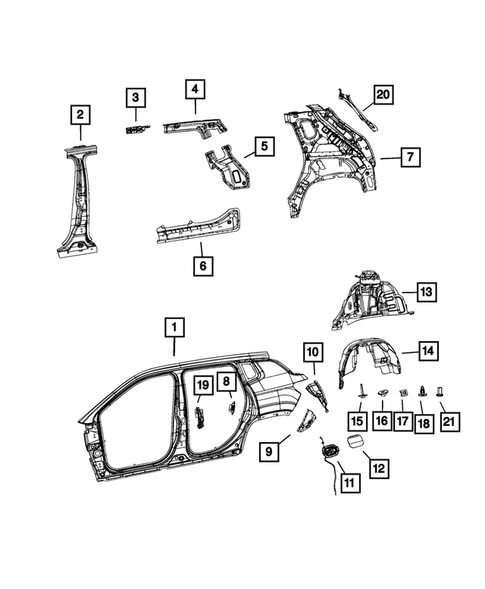 2
3
4
20
5
7
6
13
1
10
14
19
8
15
16
17
18
21
9
12
11