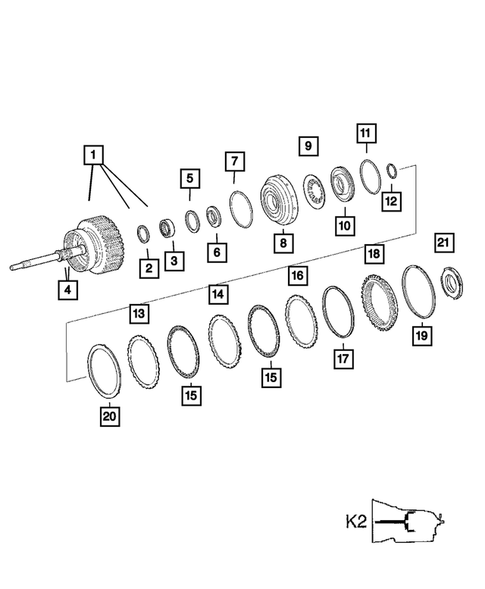 1
5
7
9
11
12
10
8
6
3
2
4
21
18
16
14
13
19
17
15
15
20
K2