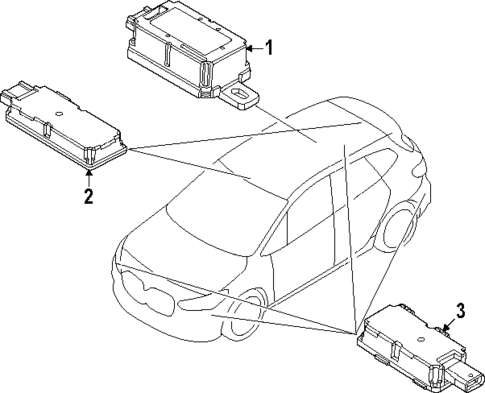 1
2
3