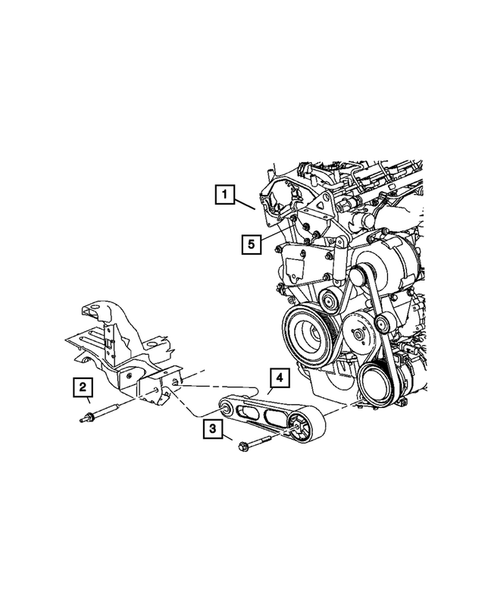 1
5
2
4
3