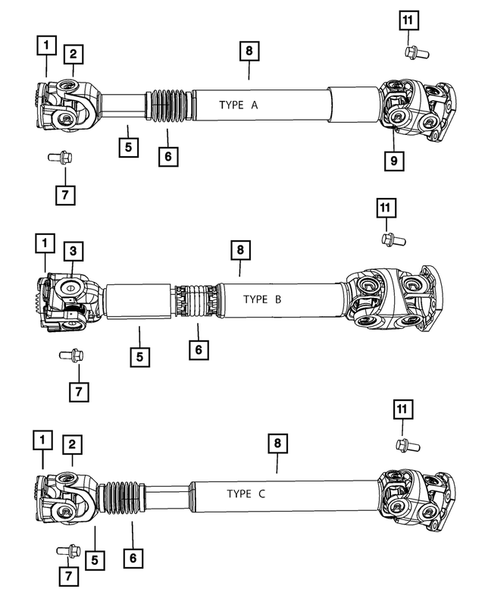 1
2
8
11
TYPE A
5
6
9
7

1
3
8
11
TYPE B
5
6
7

1
2
8
11
TYPE C
5
6
7