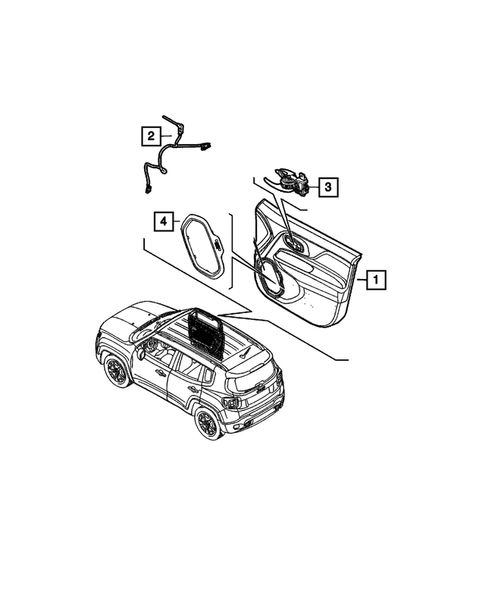 2

3

4

1