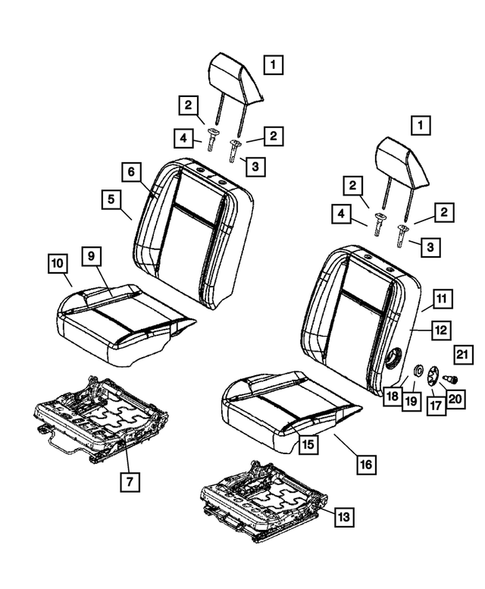 1
2
4
2
3
6
5
10
9
7
1
2
4
2
3
11
12
21
18
19
17
20
15
16
13