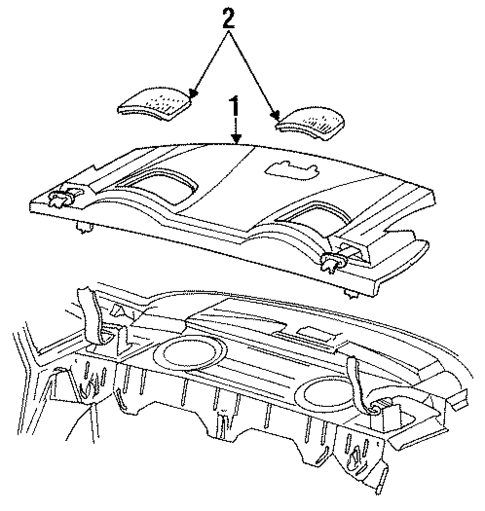 2

1