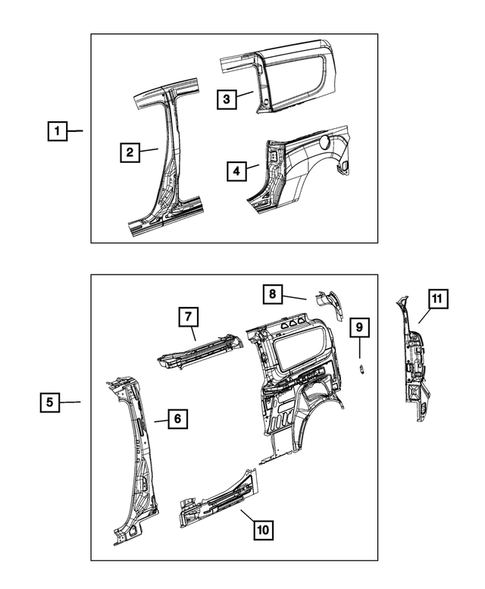 1
2
3
4
5
6
7
8
9
10
11