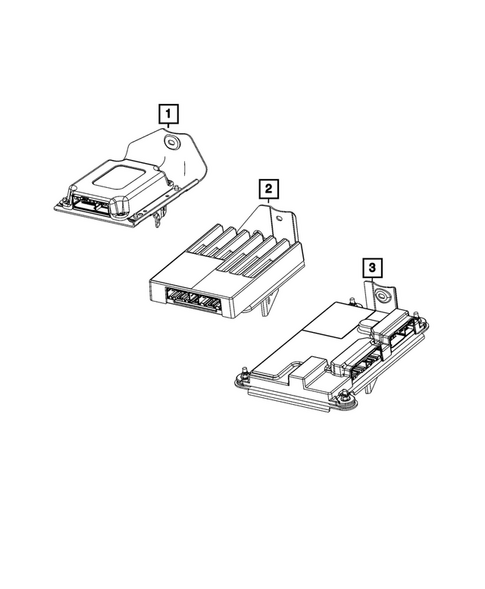 1
2
3